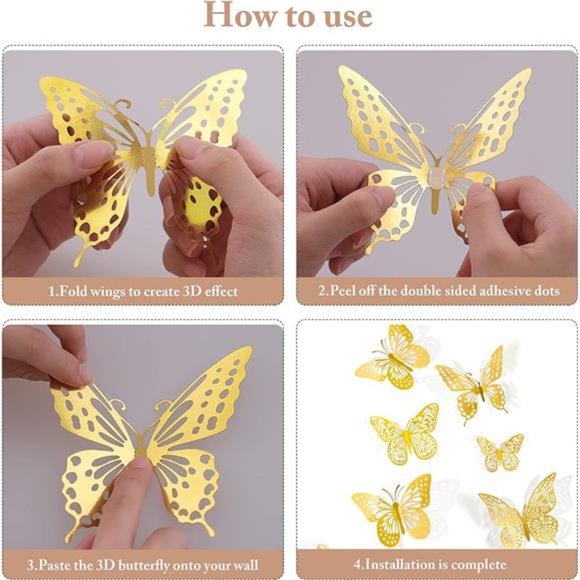 How to use

1.Fold wings to create 3D effect

2.Peel off the double sided adhesive dots

3.Paste the 3D butterfly onto your wall

4.Installation is complete